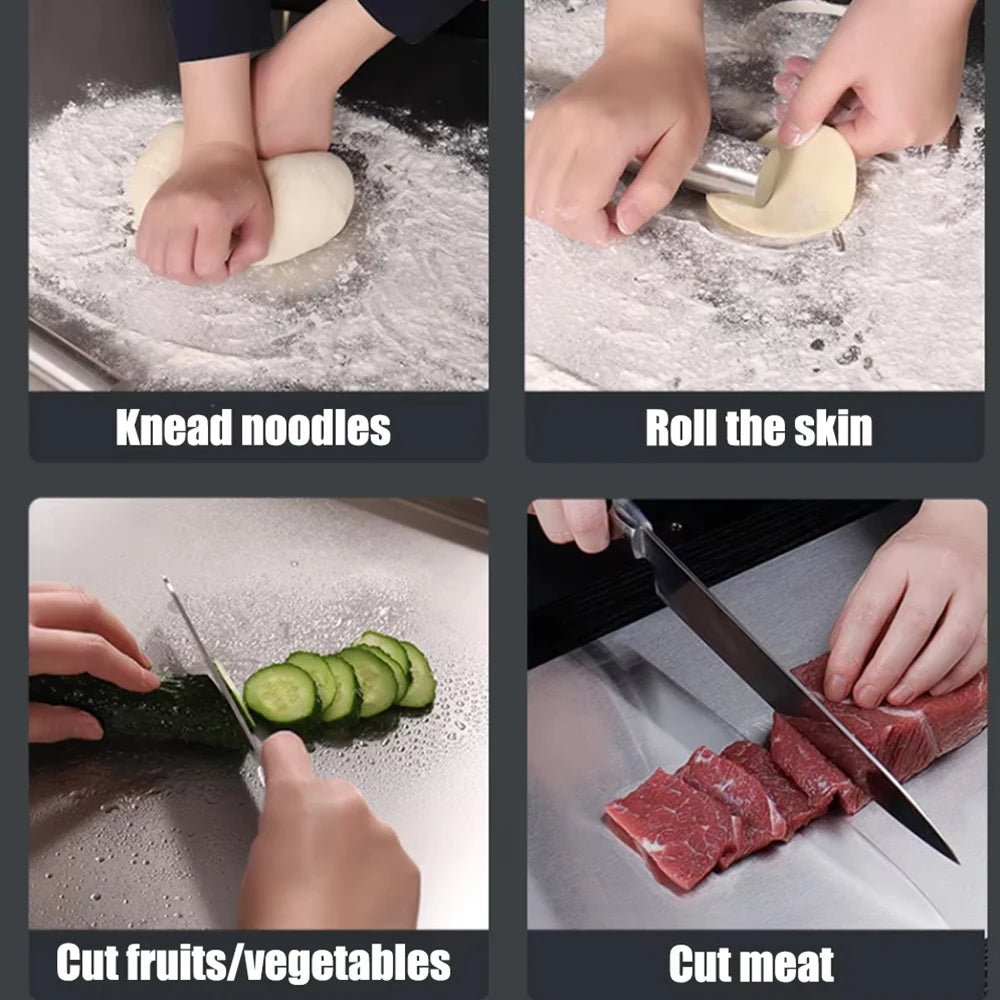 Knead noodles

Roll the skin

Cut fruits/vegetables

Cut meat